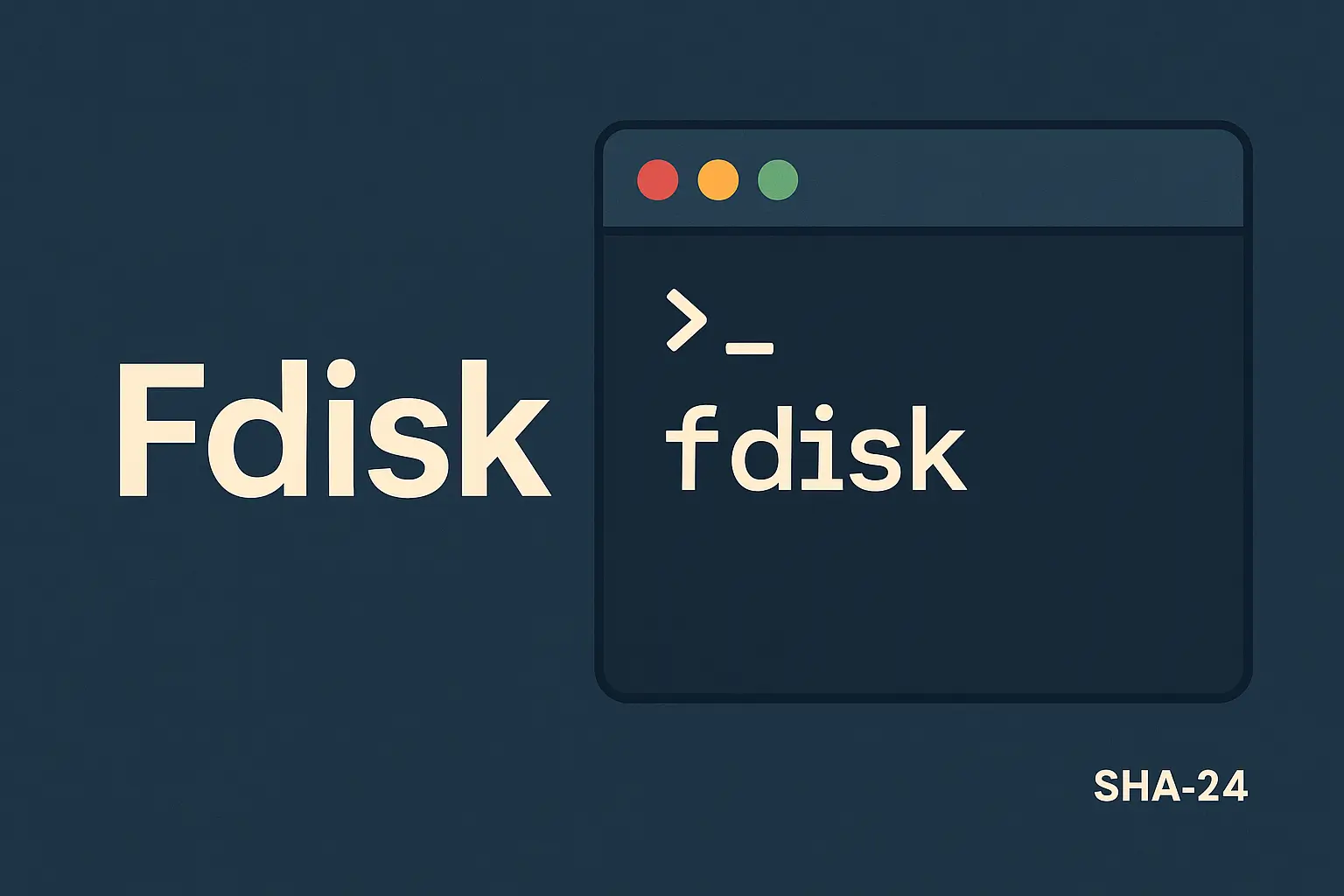 Fdisk

>_
fdisk

SHA-24